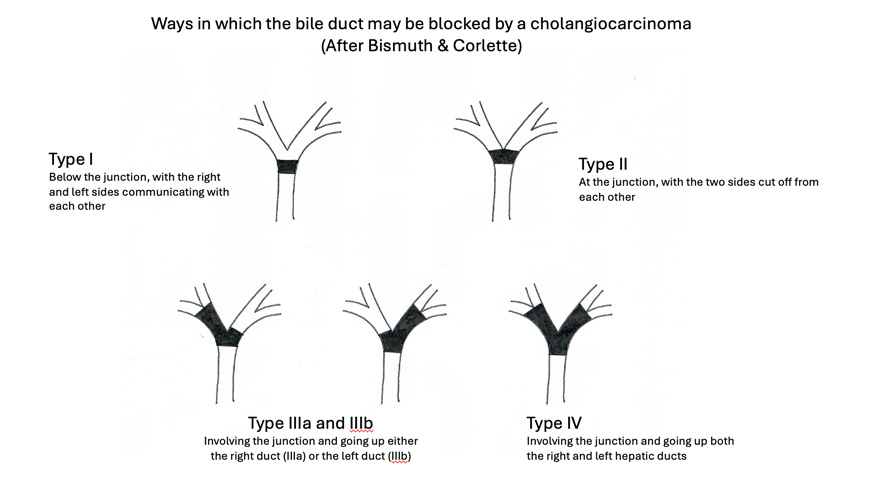 Ways in which the bile duct may be blocked by a cholangiocarcinoma
(After Bismuth & Corlette)

Type I
Below the junction, with the right and left sides communicating with each other

Type II
At the junction, with the two sides cut off from each other

Type IIIa and IIIb
Involving the junction and going up either the right duct (IIIa) or the left duct (IIIb)

Type IV
Involving the junction and going up both the right and left hepatic ducts